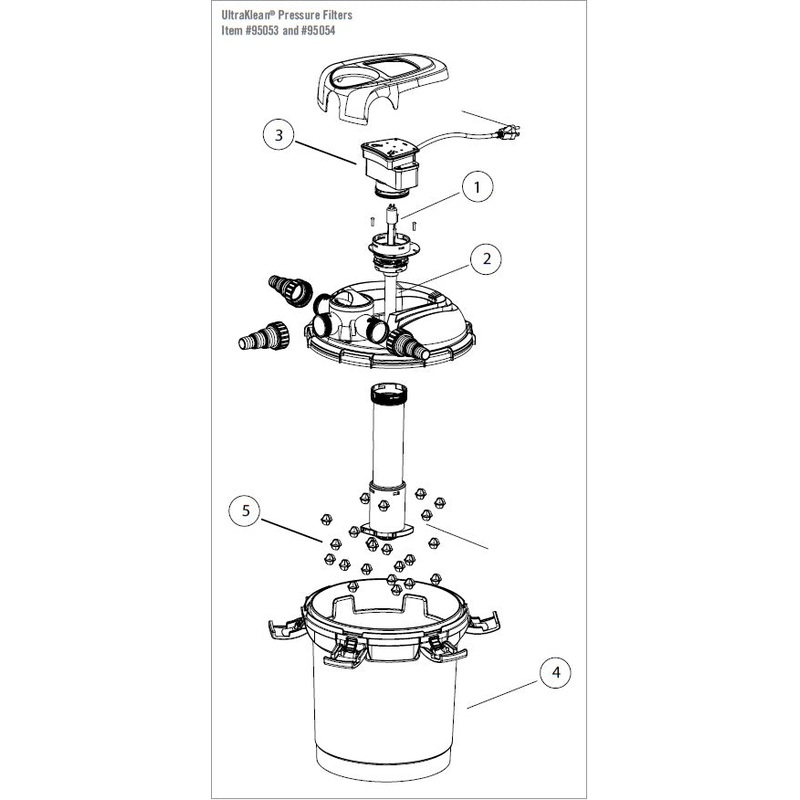 UltraKlean® Pressure Filters
Item #95053 and #95054

3
1
2
5
4